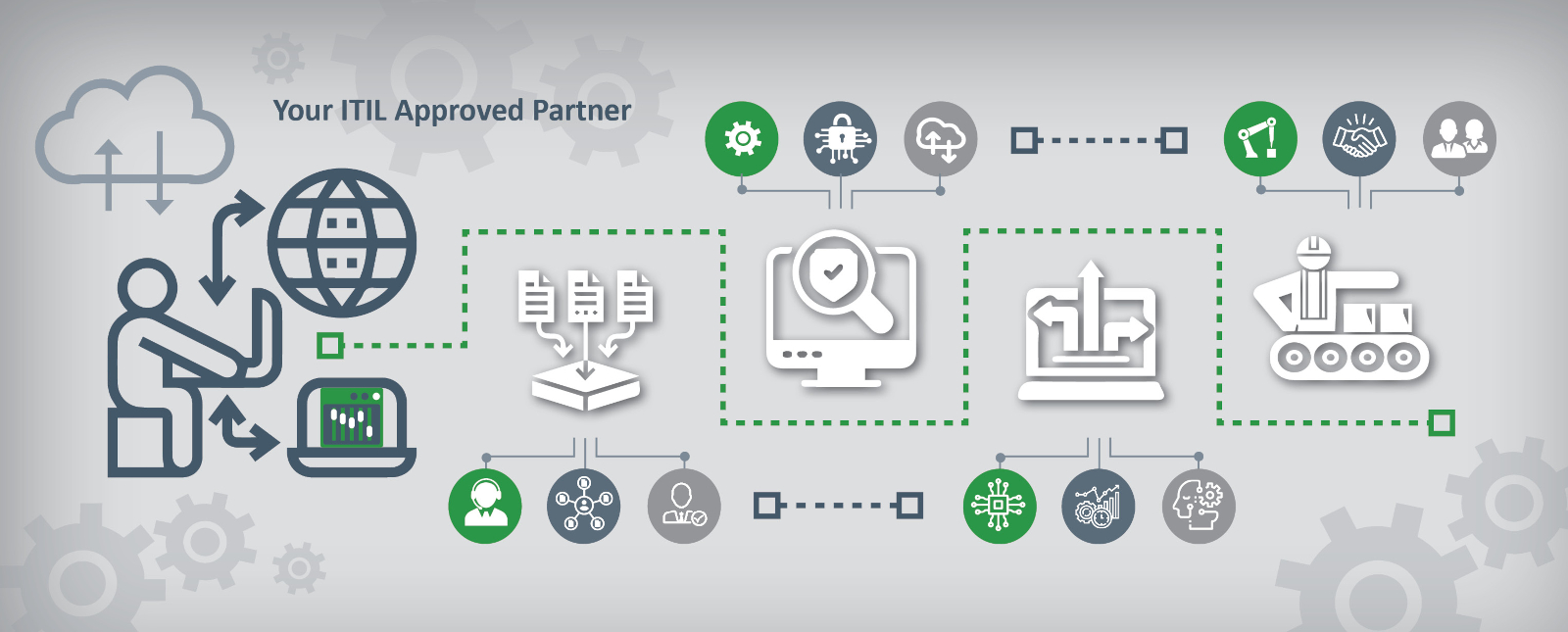 Your ITIL Approved Partner