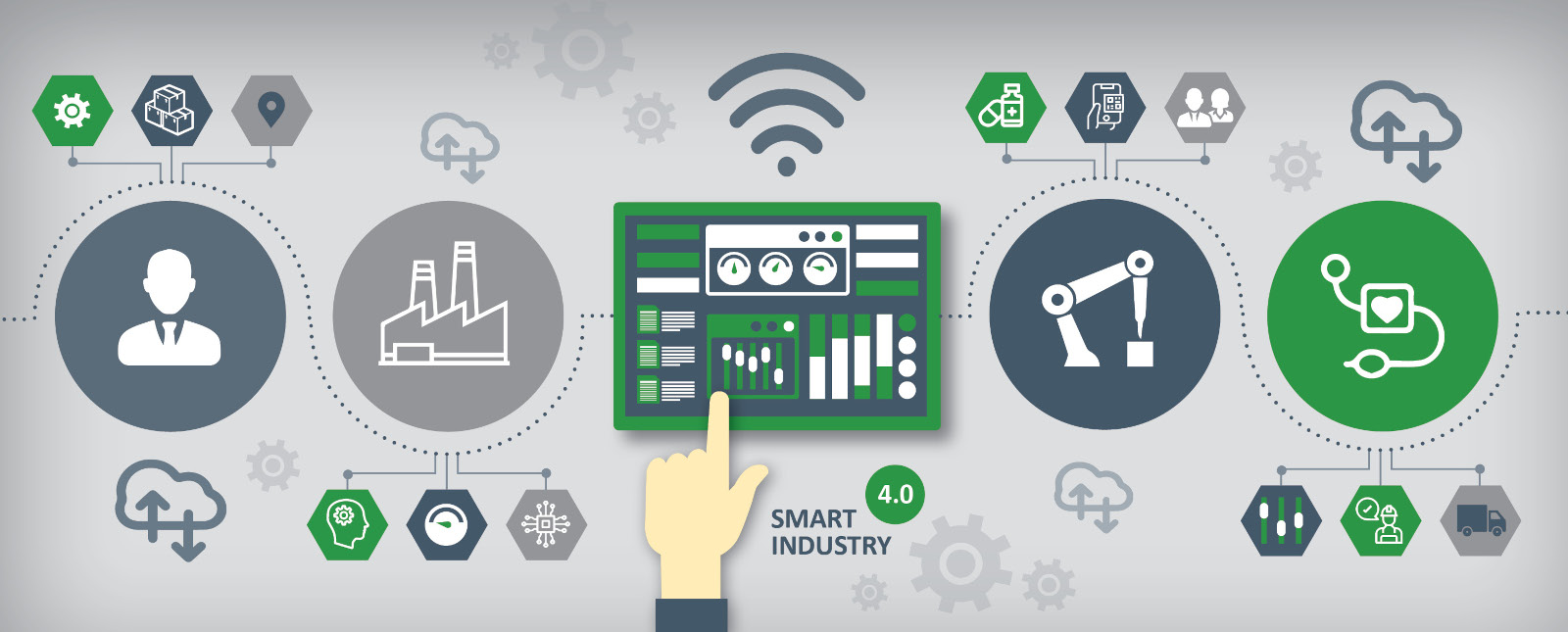 4.0
SMART
INDUSTRY