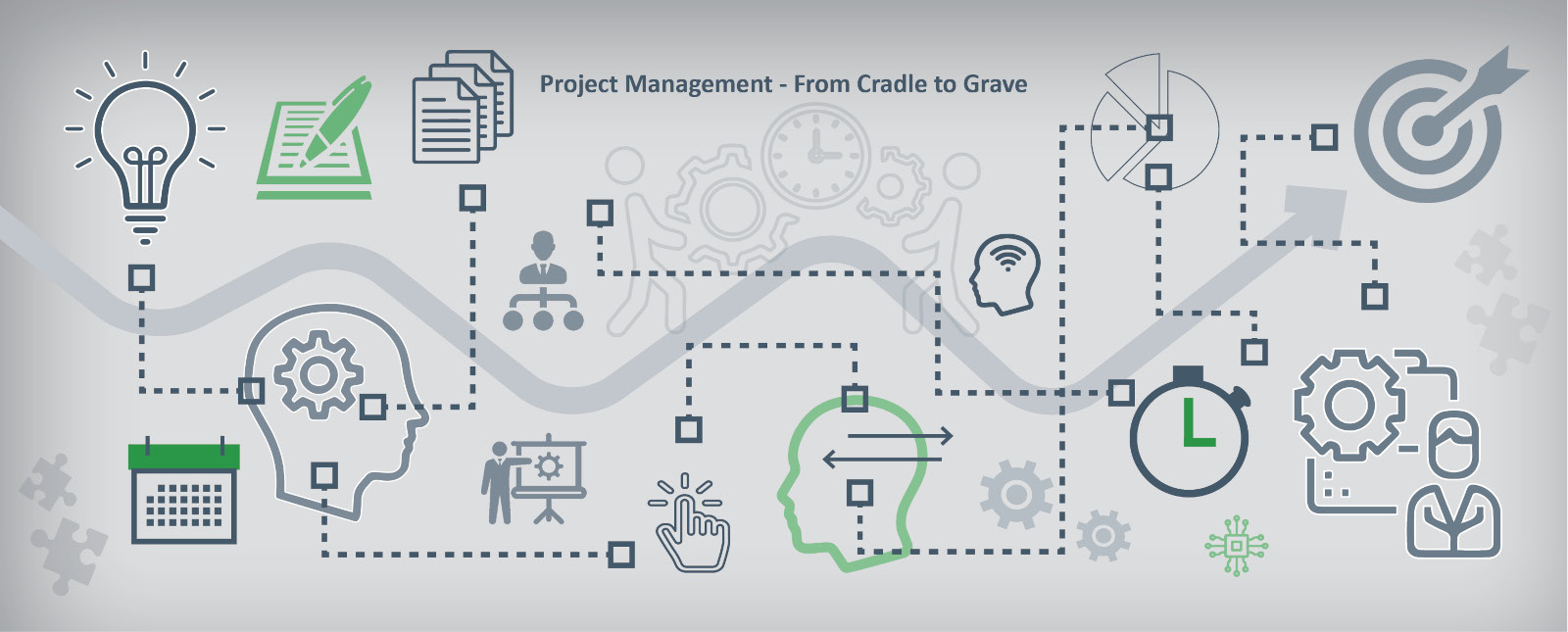 Project Management - From Cradle to Grave