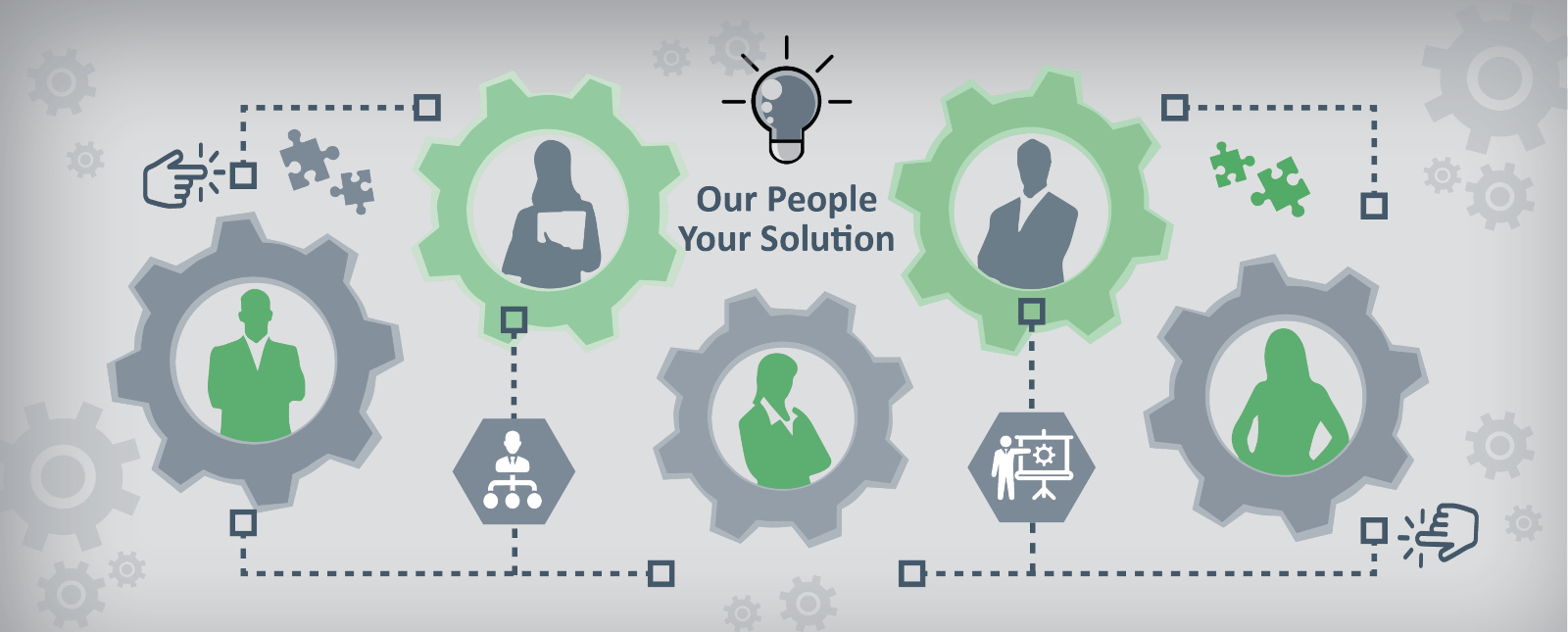 Our People
Your Solution