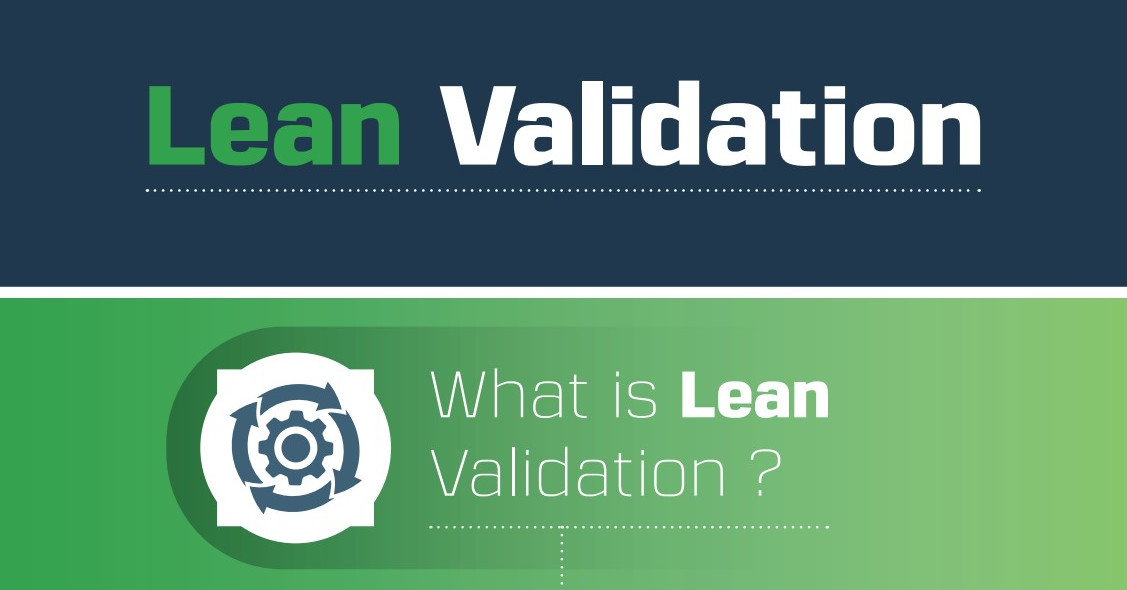 Lean Validation

What is Lean Validation ?