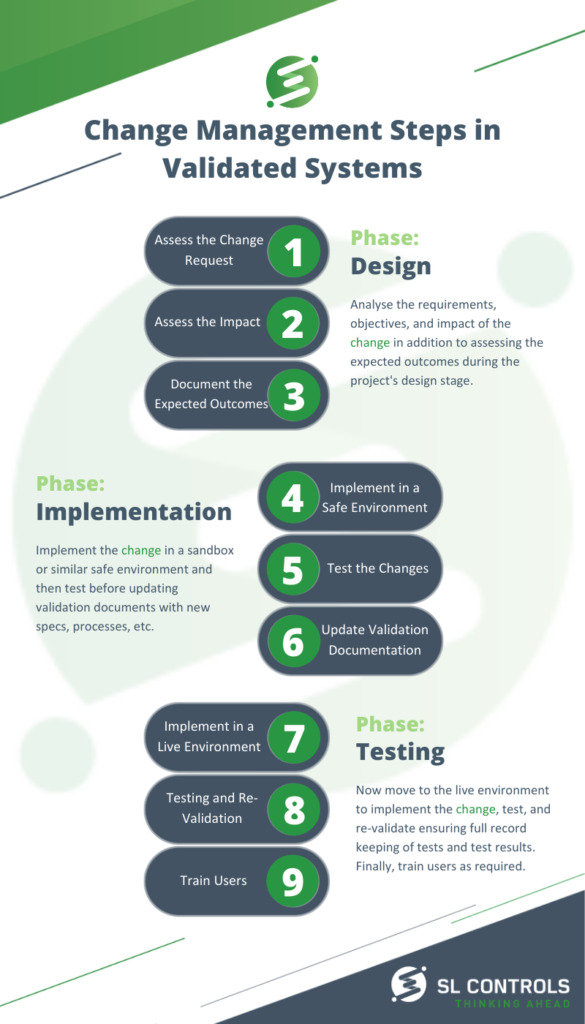 Change Management Steps in Validated Systems

Assess the Change Request 1

Assess the Impact 2

Document the Expected Outcomes 3

Phase:
Design

Analyse the requirements, objectives, and impact of the change in addition to assessing the expected outcomes during the project's design stage.

Phase:
Implementation

Implement the change in a sandbox or similar safe environment and then test before updating validation documents with new specs, processes, etc.

4 Implement in a Safe Environment

5 Test the Changes

6 Update Validation Documentation

Implement in a Live Environment 7

Testing and Re-Validation 8

Train Users 9

Phase:
Testing

Now move to the live environment to implement the change, test, and re-validate ensuring full record keeping of tests and test results. Finally, train users as required.

SL CONTROLS
THINKING AHEAD