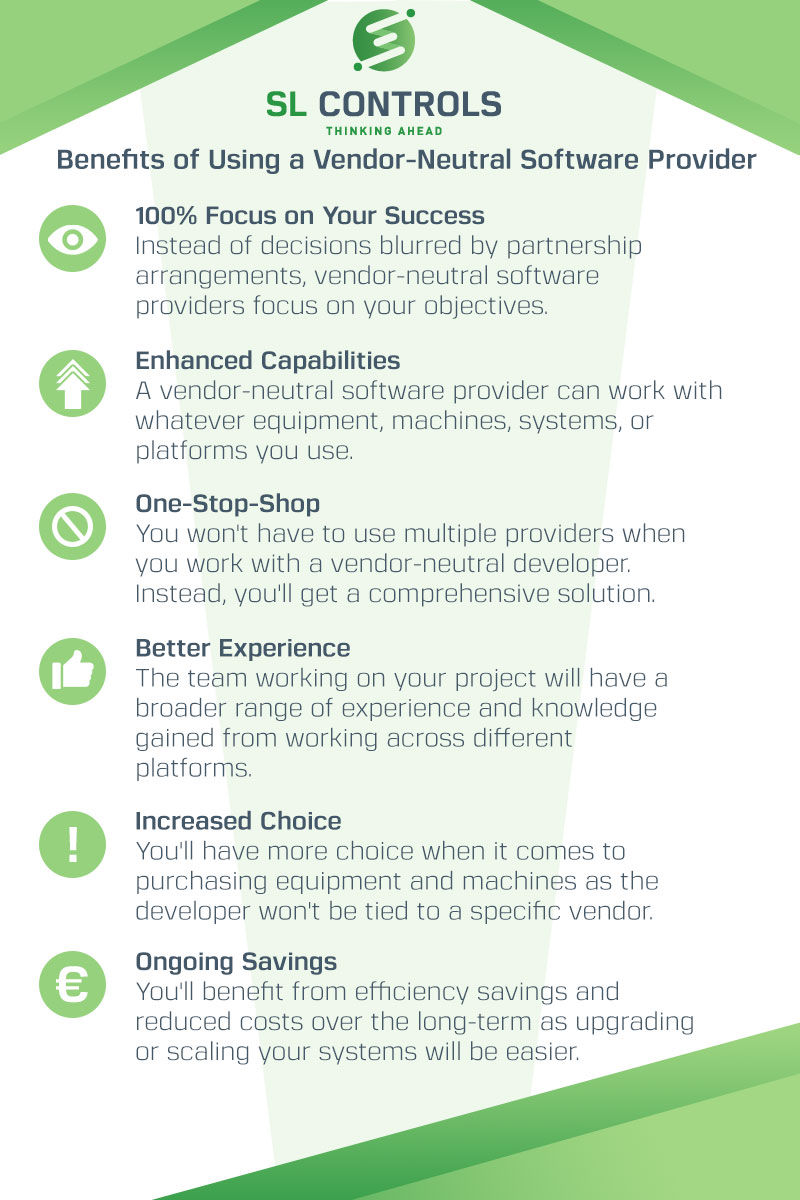 SL CONTROLS
THINKING AHEAD

Benefits of Using a Vendor-Neutral Software Provider

100% Focus on Your Success
Instead of decisions blurred by partnership arrangements, vendor-neutral software providers focus on your objectives.

Enhanced Capabilities
A vendor-neutral software provider can work with whatever equipment, machines, systems, or platforms you use.

One-Stop-Shop
You won't have to use multiple providers when you work with a vendor-neutral developer. Instead, you'll get a comprehensive solution.

Better Experience
The team working on your project will have a broader range of experience and knowledge gained from working across different platforms.

Increased Choice
You'll have more choice when it comes to purchasing equipment and machines as the developer won't be tied to a specific vendor.

Ongoing Savings
You'll benefit from efficiency savings and reduced costs over the long-term as upgrading or scaling your systems will be easier.